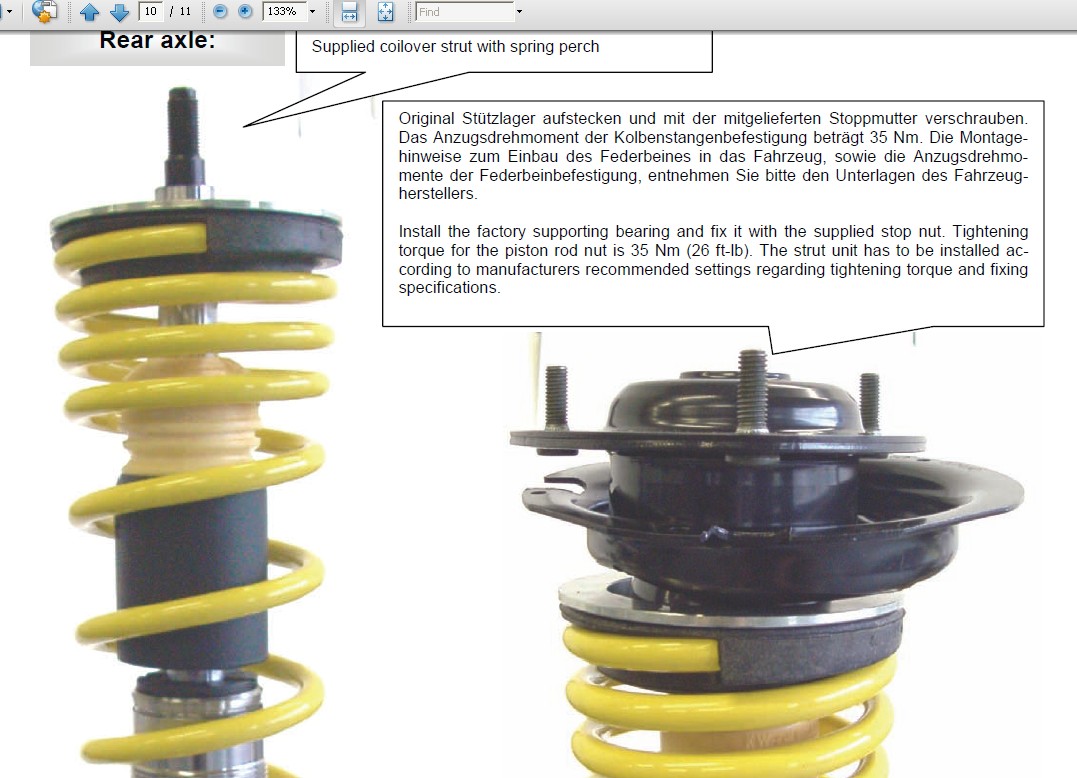 10 / 11 133% Find

Rear axle:

Supplied coilover strut with spring perch

Original Stützlager aufstecken und mit der mitgelieferten Stoppmutter verschrauben. Das Anzugsdrehmoment der Kolbenstangenbefestigung beträgt 35 Nm. Die Montagehinweise zum Einbau des Federbeines in das Fahrzeug, sowie die Anzugsdrehmomente der Federbeinbefestigung, entnehmen Sie bitte den Unterlagen des Fahrzeugherstellers.

Install the factory supporting bearing and fix it with the supplied stop nut. Tightening torque for the piston rod nut is 35 Nm (26 ft-lb). The strut unit has to be installed according to manufacturers recommended settings regarding tightening torque and fixing specifications.